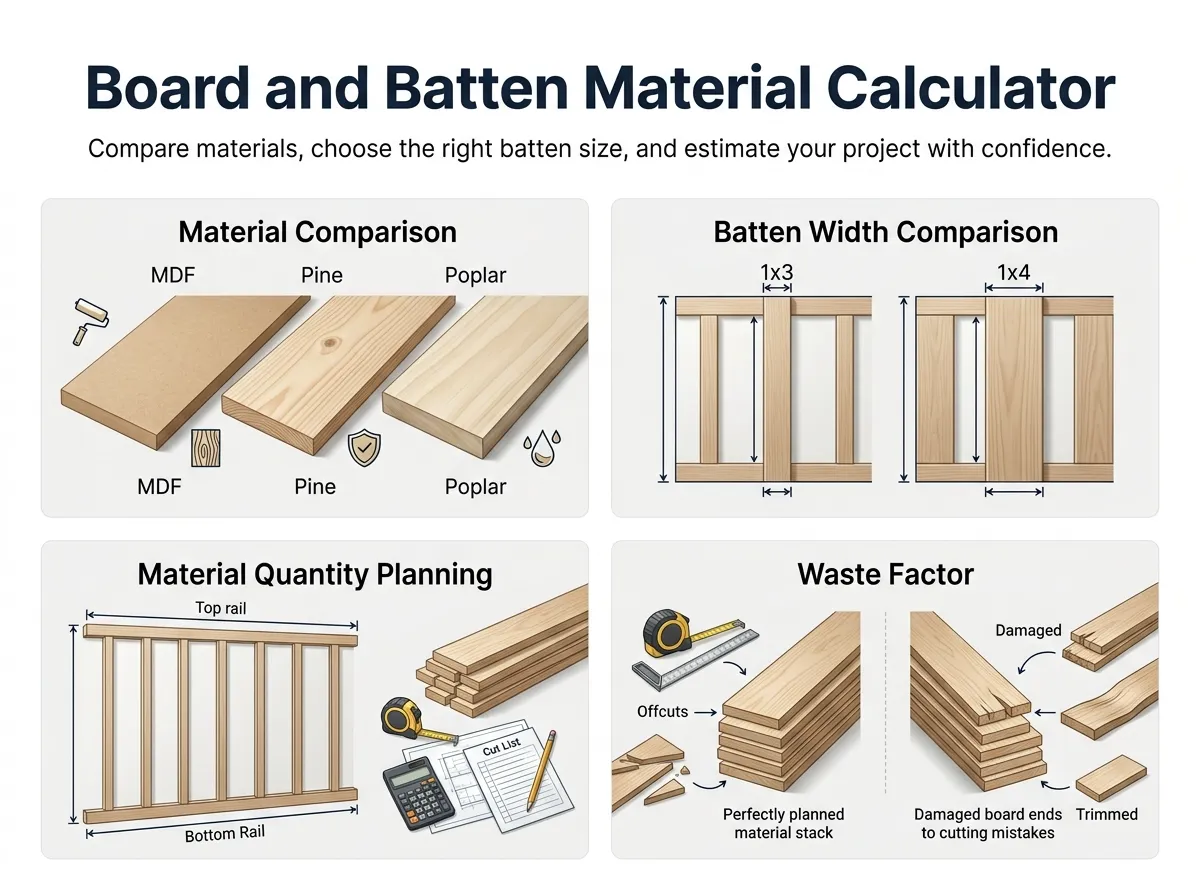 Board and Batten Material Calculator

Compare materials, choose the right batten size, and estimate your project with confidence.

Material Comparison

MDF

Pine

Poplar

MDF

Pine

Poplar

Batten Width Comparison

1x3

1x4

Material Quantity Planning

Top rail

Bottom Rail

Cut List

Waste Factor

Offcuts

Perfectly planned material stack

Damaged

Damaged board ends to cutting mistakes

Trimmed