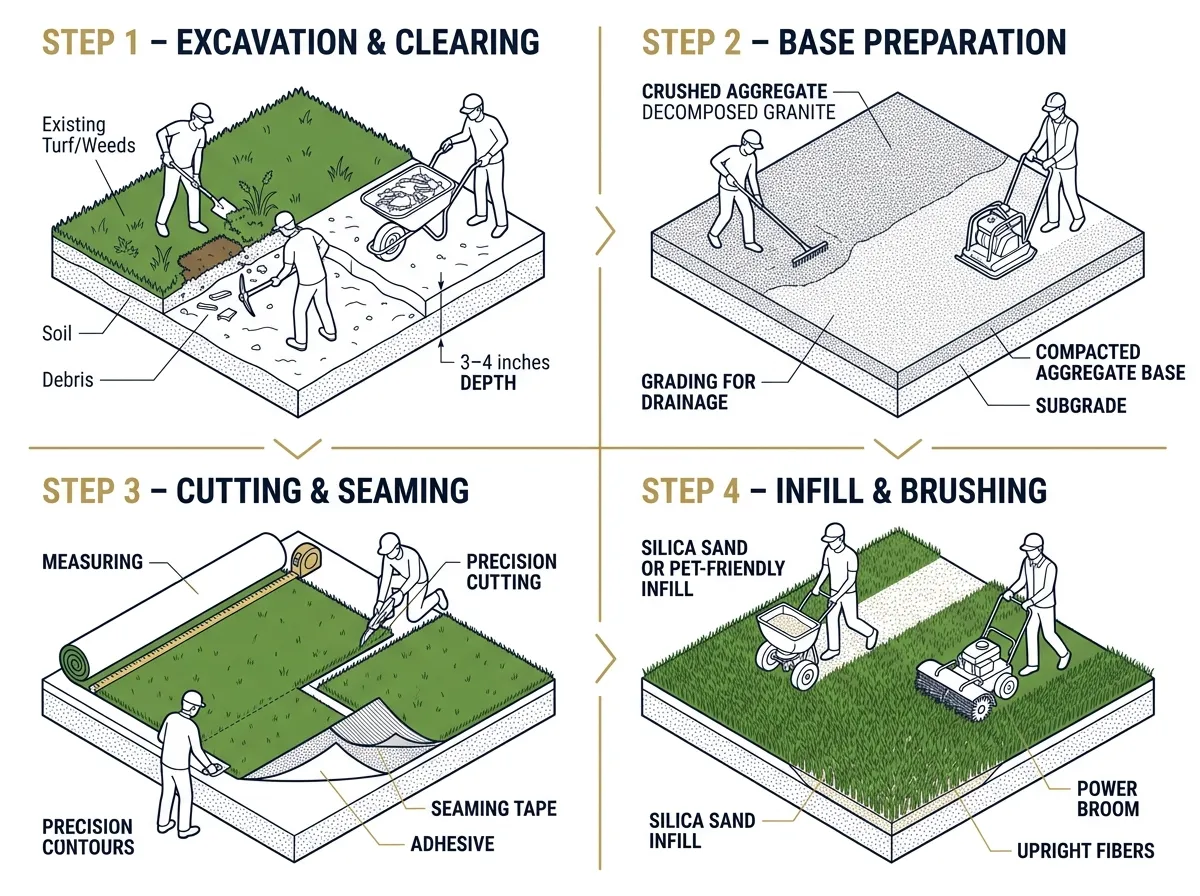 STEP 1 – EXCAVATION & CLEARING

Existing Turf/Weeds

Soil

Debris

3–4 inches DEPTH

STEP 2 – BASE PREPARATION

CRUSHED AGGREGATE DECOMPOSED GRANITE

GRADING FOR DRAINAGE

COMPACTED AGGREGATE BASE

SUBGRADE

STEP 3 – CUTTING & SEAMING

MEASURING

PRECISION CUTTING

PRECISION CONTOURS

SEAMING TAPE

ADHESIVE

STEP 4 – INFILL & BRUSHING

SILICA SAND OR PET-FRIENDLY INFILL

SILICA SAND INFILL

POWER BROOM

UPRIGHT FIBERS