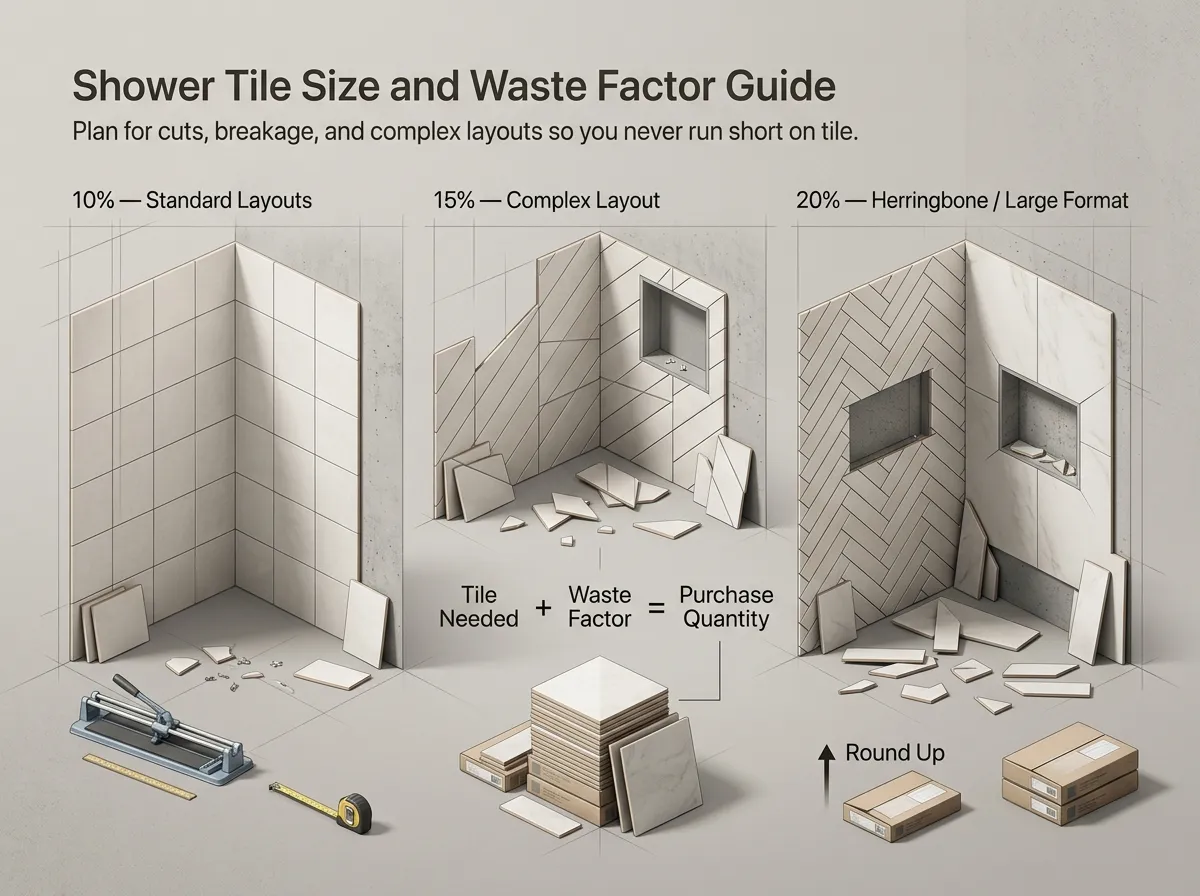 Shower Tile Size and Waste Factor Guide

Plan for cuts, breakage, and complex layouts so you never run short on tile.

10% — Standard Layouts

15% — Complex Layout

20% — Herringbone / Large Format

Tile Needed + Waste Factor = Purchase Quantity

Round Up